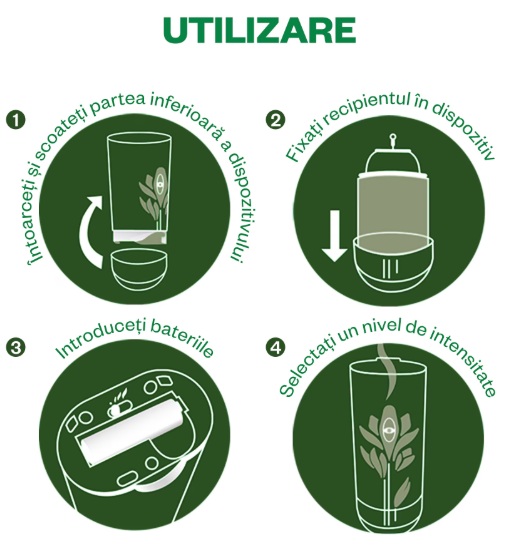 UTILIZARE

1 Întoarceți și scoateți partea inferioară a dispozitivului

2 Fixați recipientul în dispozitiv

3 Introduceți bateriile

4 Selectați un nivel de intensitate