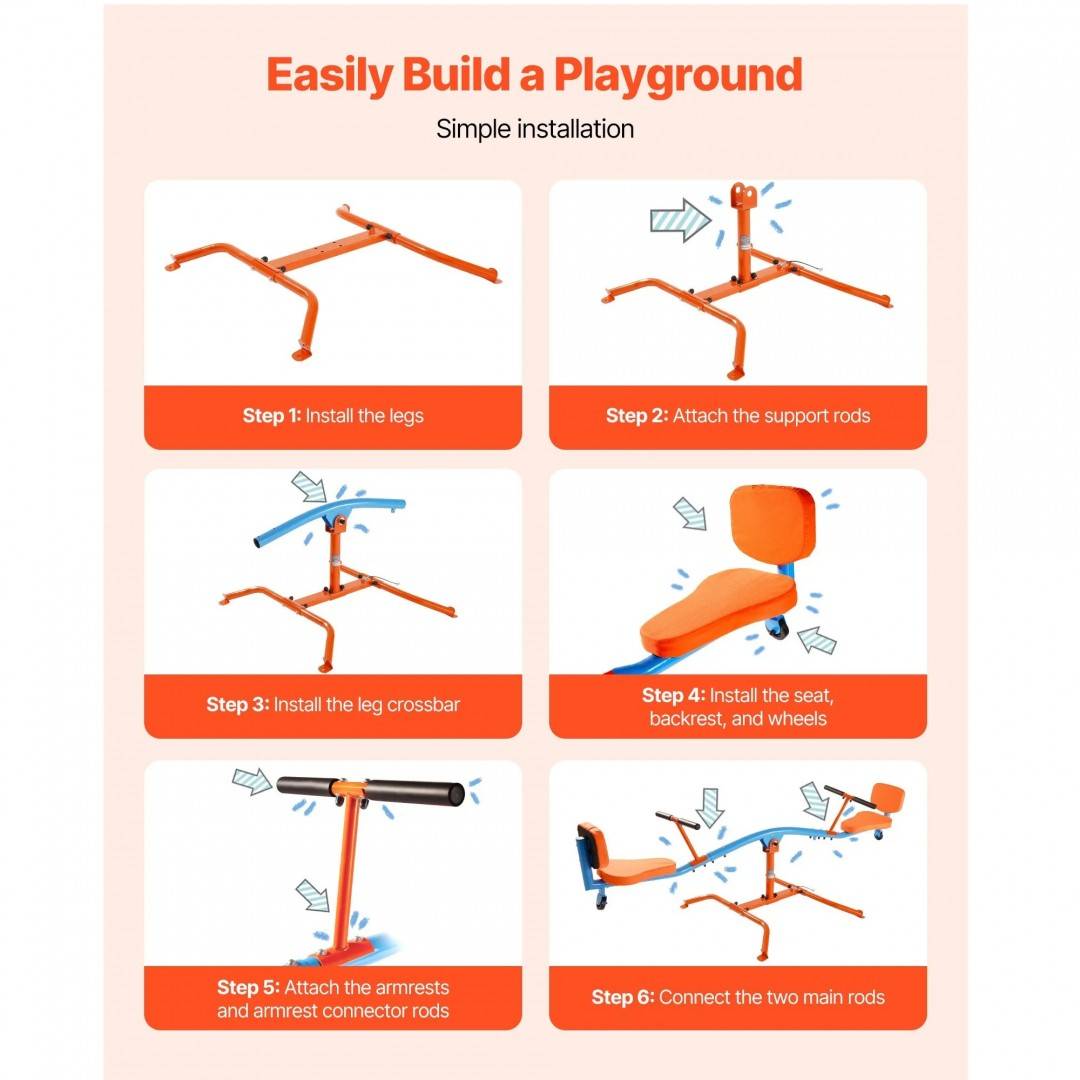 Easily Build a Playground

Simple installation

Step 1: Install the legs

Step 2: Attach the support rods

Step 3: Install the leg crossbar

Step 4: Install the seat, backrest, and wheels

Step 5: Attach the armrests and armrest connector rods

Step 6: Connect the two main rods