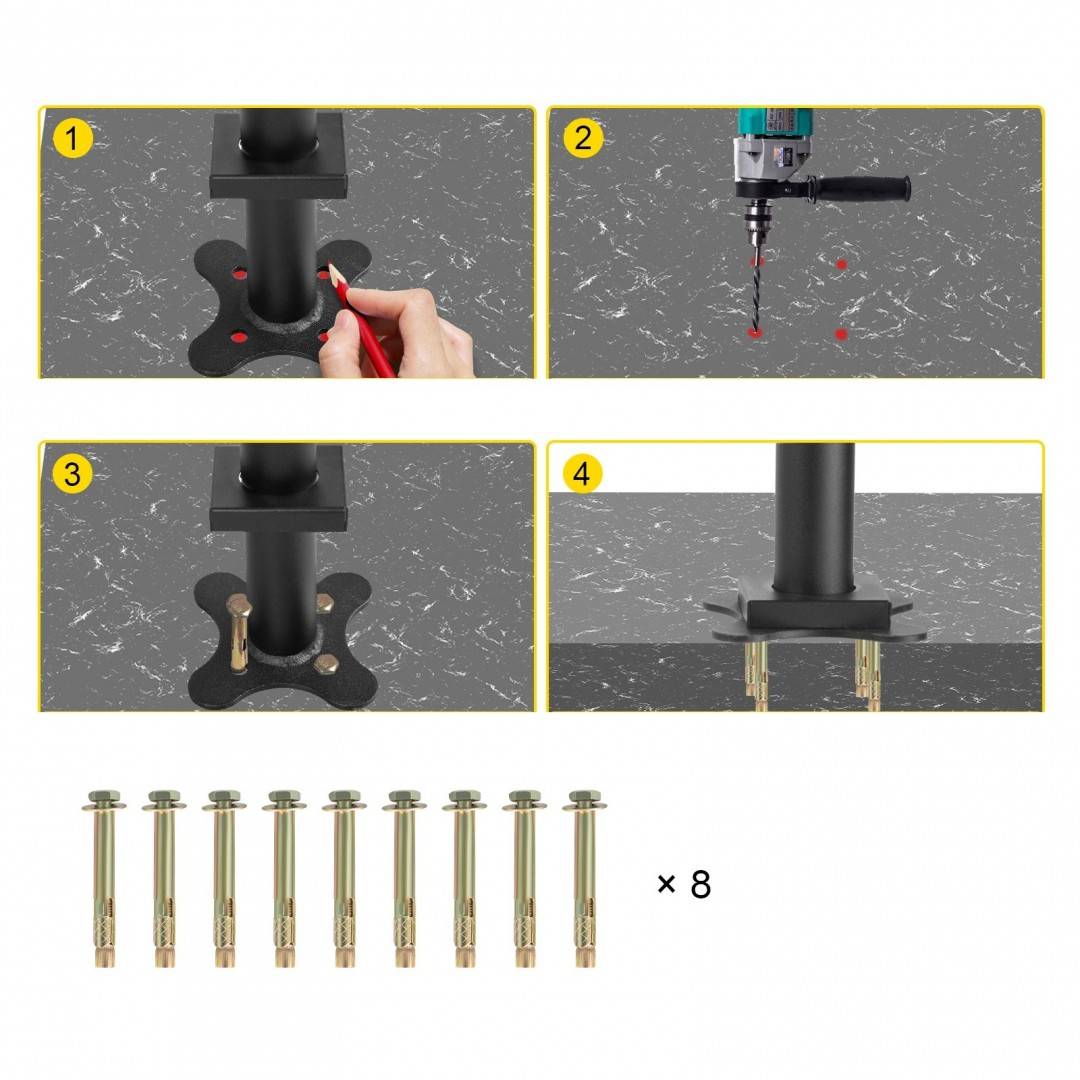 1

2

3

4

× 8