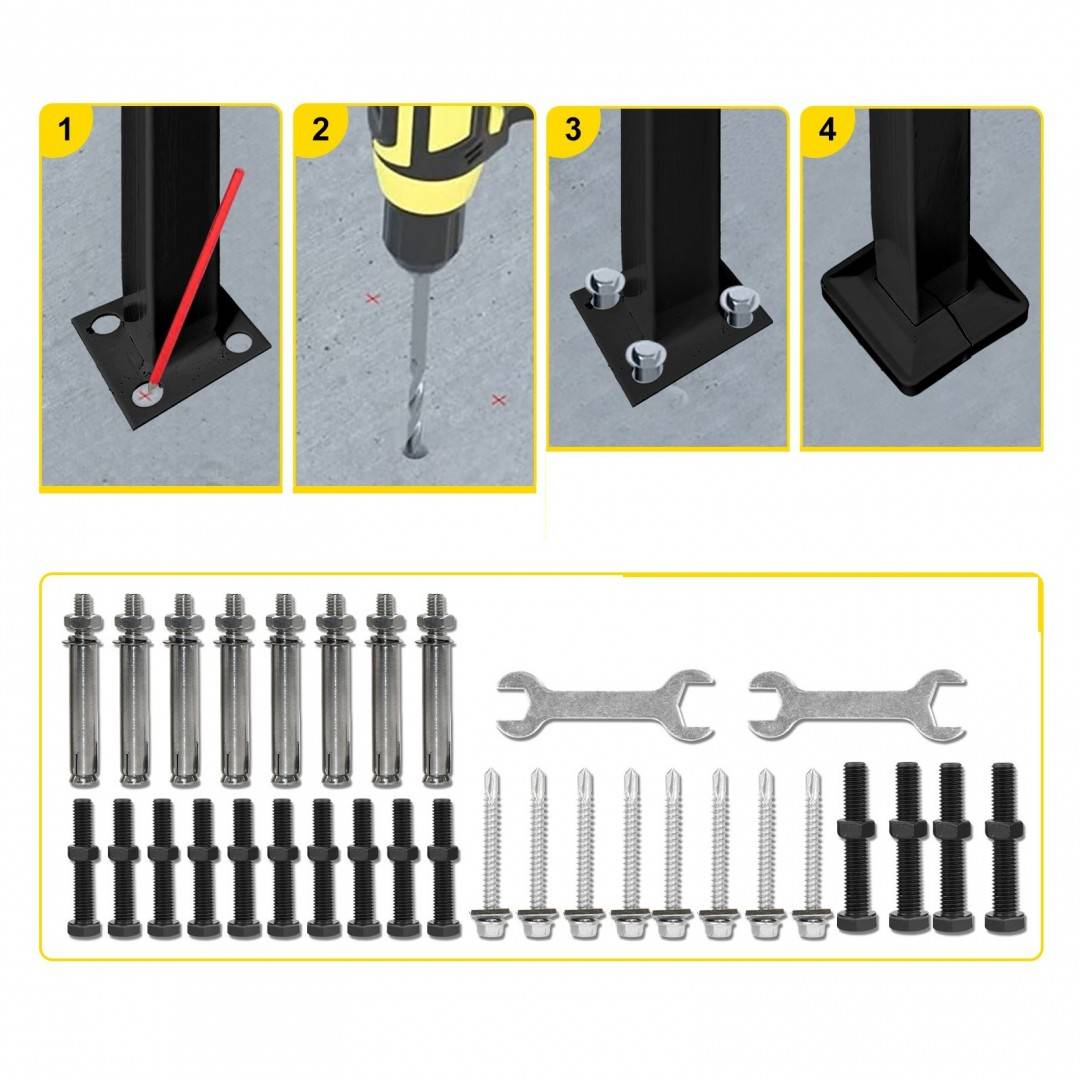 1
2
3
4