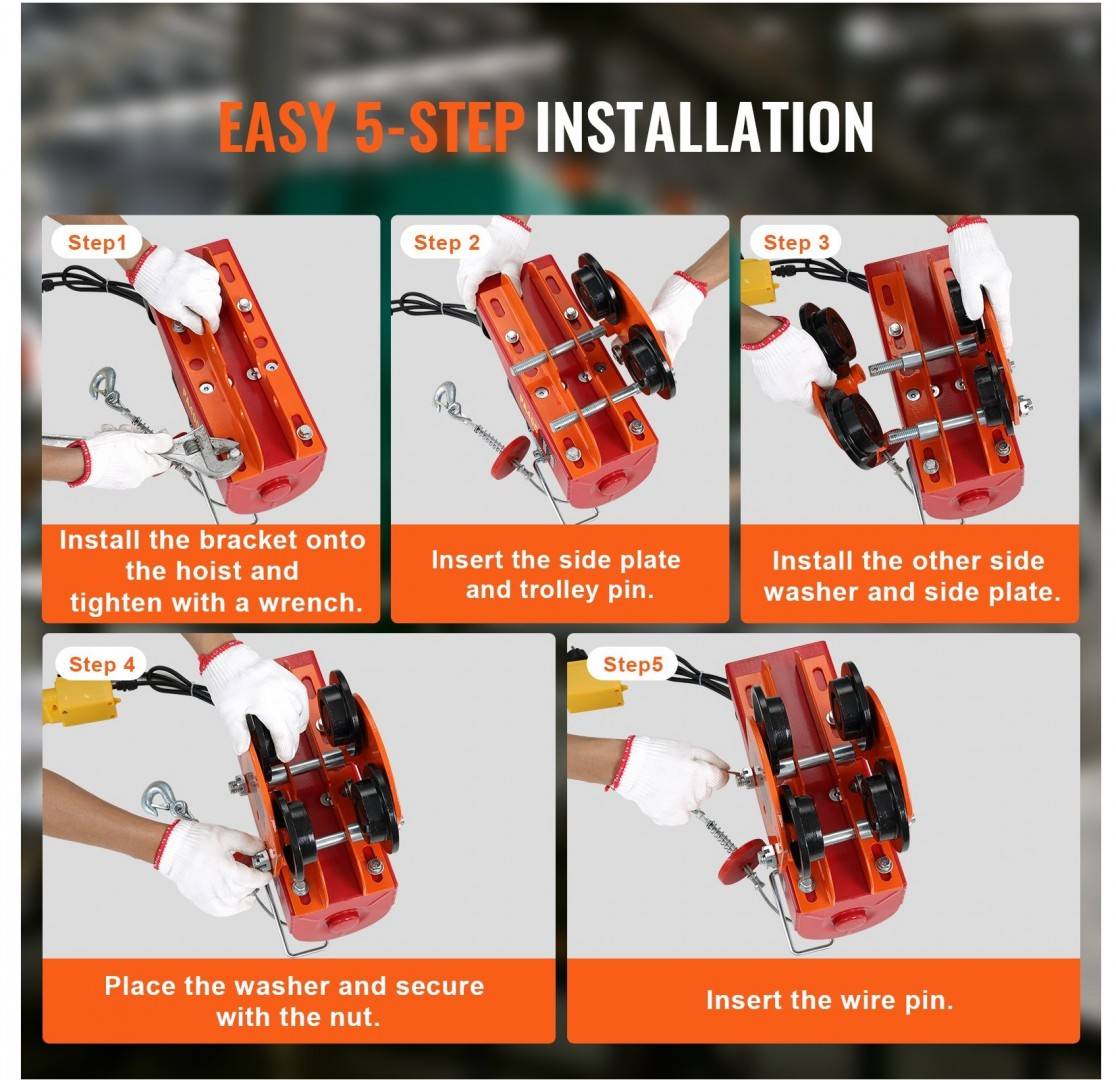 EASY 5-STEP INSTALLATION

Step1

Install the bracket onto the hoist and tighten with a wrench.

Step 2

Insert the side plate and trolley pin.

Step 3

Install the other side washer and side plate.

Step 4

Place the washer and secure with the nut.

Step5

Insert the wire pin.