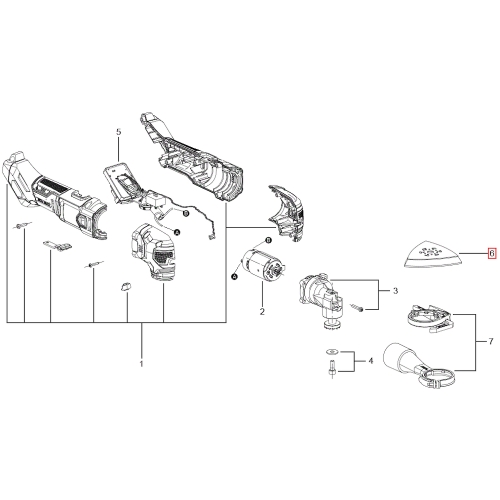 5
B
A
B
A
6
3
2
7
4
1