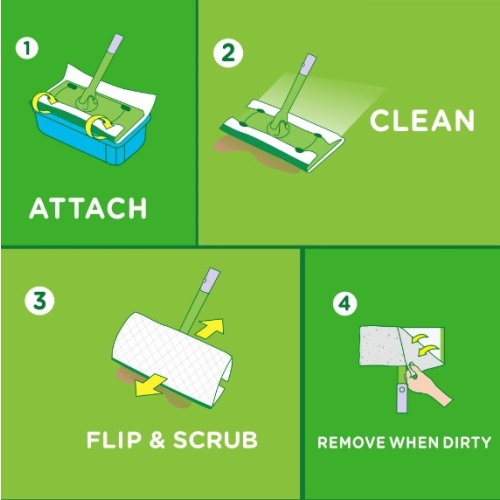 1
ATTACH

2
CLEAN

3
FLIP & SCRUB

4
REMOVE WHEN DIRTY