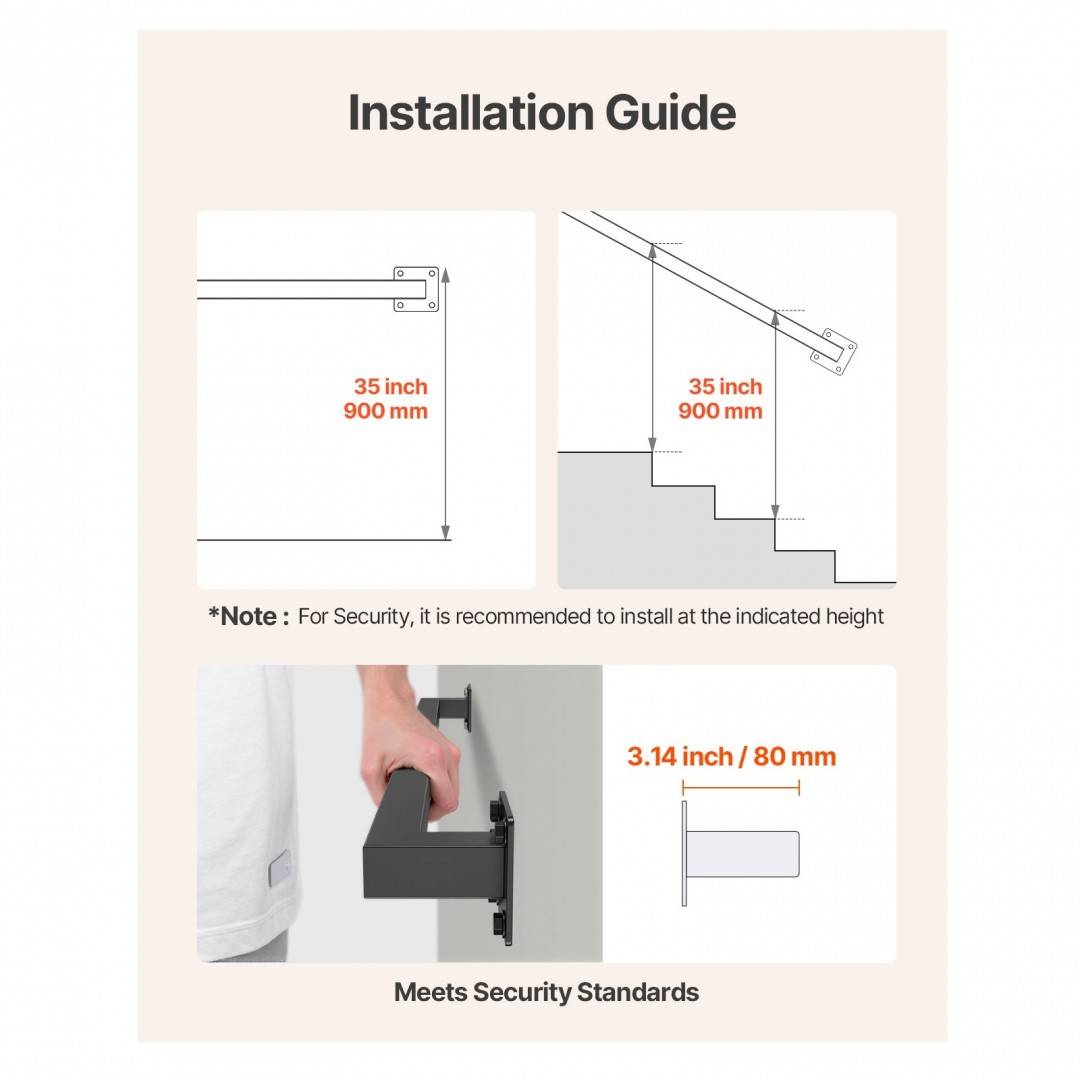 Installation Guide

35 inch
900 mm

35 inch
900 mm

*Note : For Security, it is recommended to install at the indicated height

3.14 inch / 80 mm

Meets Security Standards